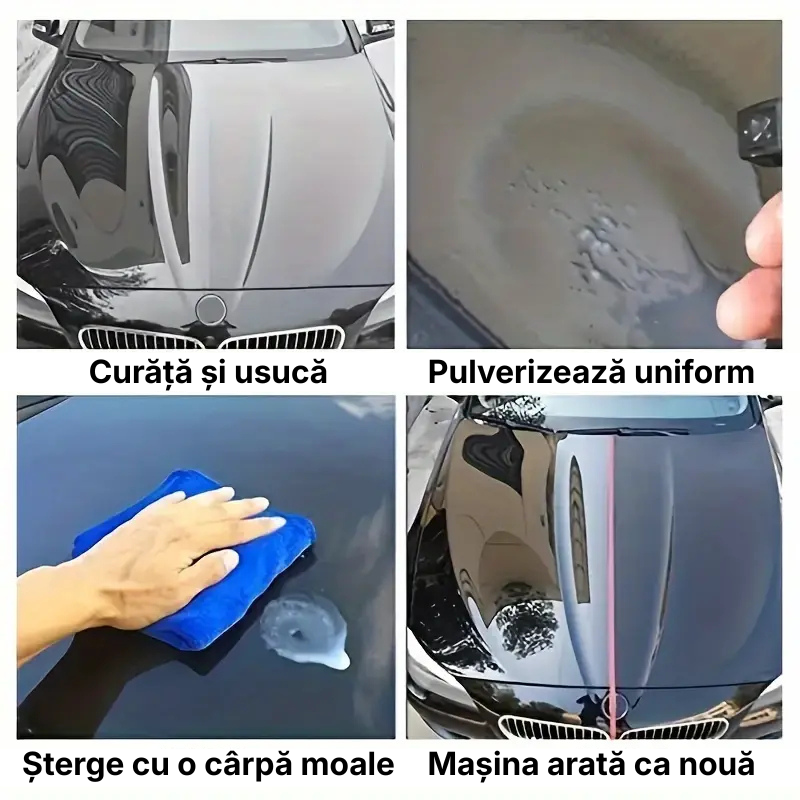 Curăță și usucă

Pulverizează uniform

Șterge cu o cârpă moale

Mașina arată ca nouă